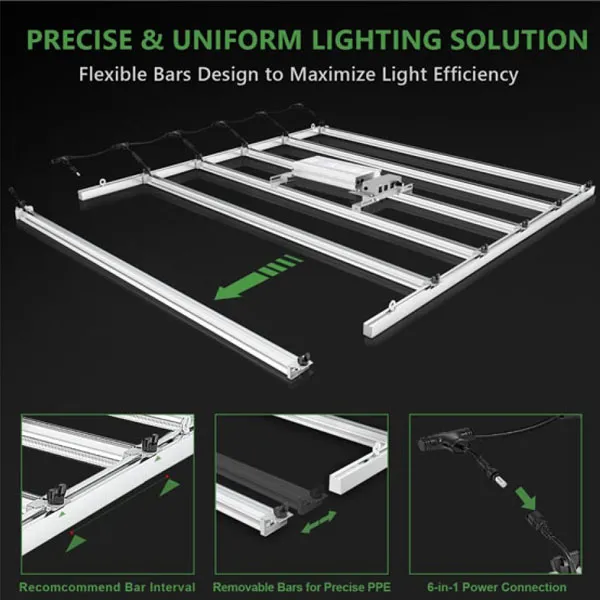 PRECISE & UNIFORM LIGHTING SOLUTION

Flexible Bars Design to Maximize Light Efficiency

Recomcommend Bar Interval

Removable Bars for Precise PPE

6-in-1 Power Connection