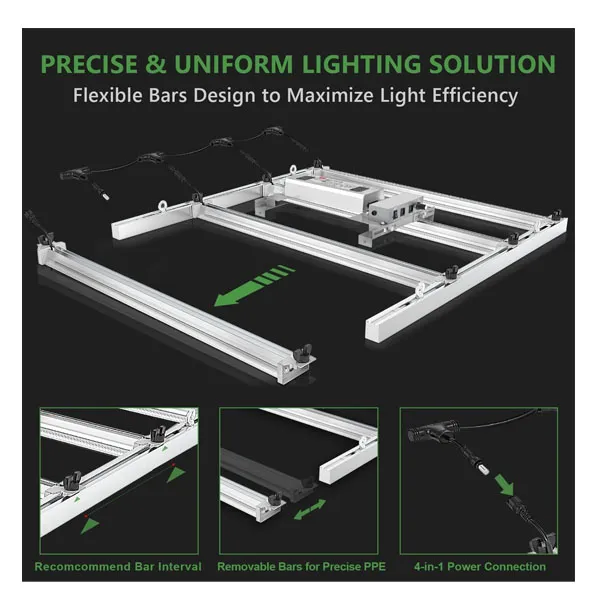 PRECISE & UNIFORM LIGHTING SOLUTION
Flexible Bars Design to Maximize Light Efficiency

Recomcommend Bar Interval
Removable Bars for Precise PPE
4-in-1 Power Connection