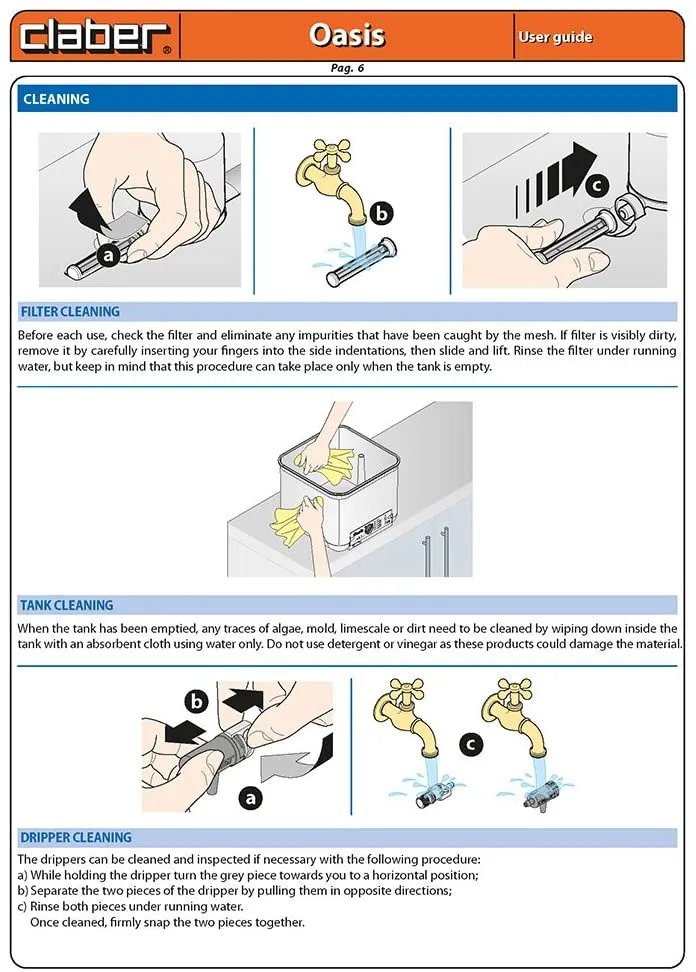 claber®

Oasis

User guide

Pag. 6

CLEANING

a

b

c

FILTER CLEANING

Before each use, check the filter and eliminate any impurities that have been caught by the mesh. If filter is visibly dirty, remove it by carefully inserting your fingers into the side indentations, then slide and lift. Rinse the filter under running water, but keep in mind that this procedure can take place only when the tank is empty.

TANK CLEANING

When the tank has been emptied, any traces of algae, mold, limescale or dirt need to be cleaned by wiping down inside the tank with an absorbent cloth using water only. Do not use detergent or vinegar as these products could damage the material.

b

a

c

DRIPPER CLEANING

The drippers can be cleaned and inspected if necessary with the following procedure:
a) While holding the dripper turn the grey piece towards you to a horizontal position;
b) Separate the two pieces of the dripper by pulling them in opposite directions;
c) Rinse both pieces under running water.
Once cleaned, firmly snap the two pieces together.